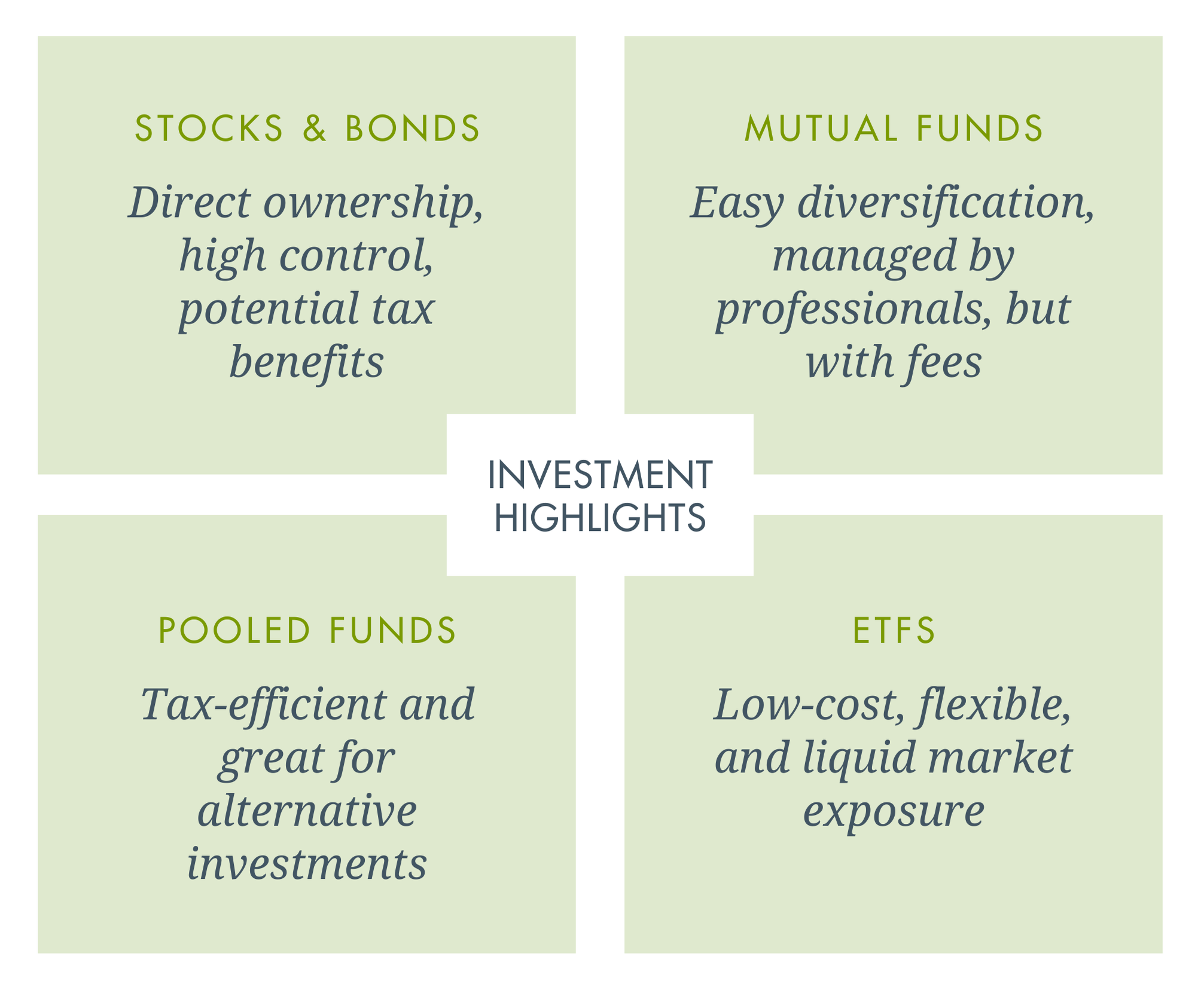 STOCKS & BONDS

Direct ownership, high control, potential tax benefits

MUTUAL FUNDS

Easy diversification, managed by professionals, but with fees

INVESTMENT HIGHLIGHTS

POOLED FUNDS

Tax-efficient and great for alternative investments

ETFS

Low-cost, flexible, and liquid market exposure